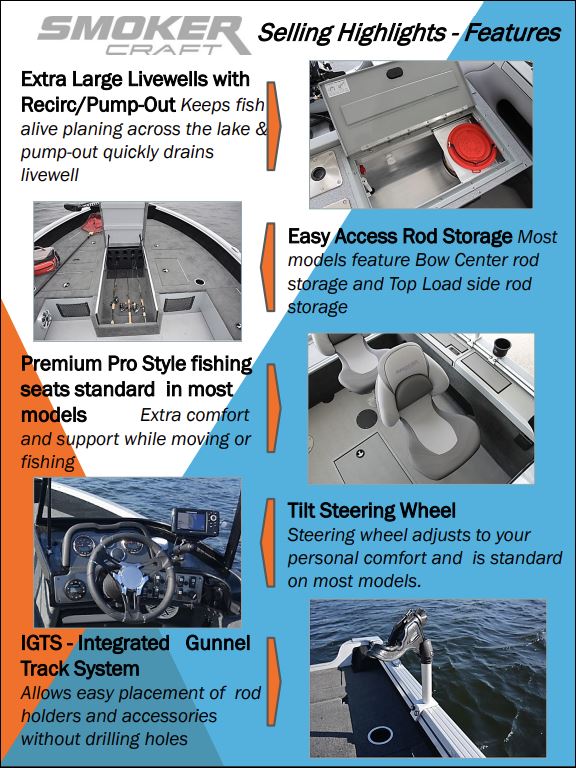 SMOKER CRAFT

Selling Highlights - Features

Extra Large Livewells with Recirc/Pump-Out Keeps fish alive planing across the lake & pump-out quickly drains livewell

Easy Access Rod Storage Most models feature Bow Center rod storage and Top Load side rod storage

Premium Pro Style fishing seats standard in most models Extra comfort and support while moving or fishing

Tilt Steering Wheel Steering wheel adjusts to your personal comfort and is standard on most models.

IGTS - Integrated Gunnel Track System Allows easy placement of rod holders and accessories without drilling holes